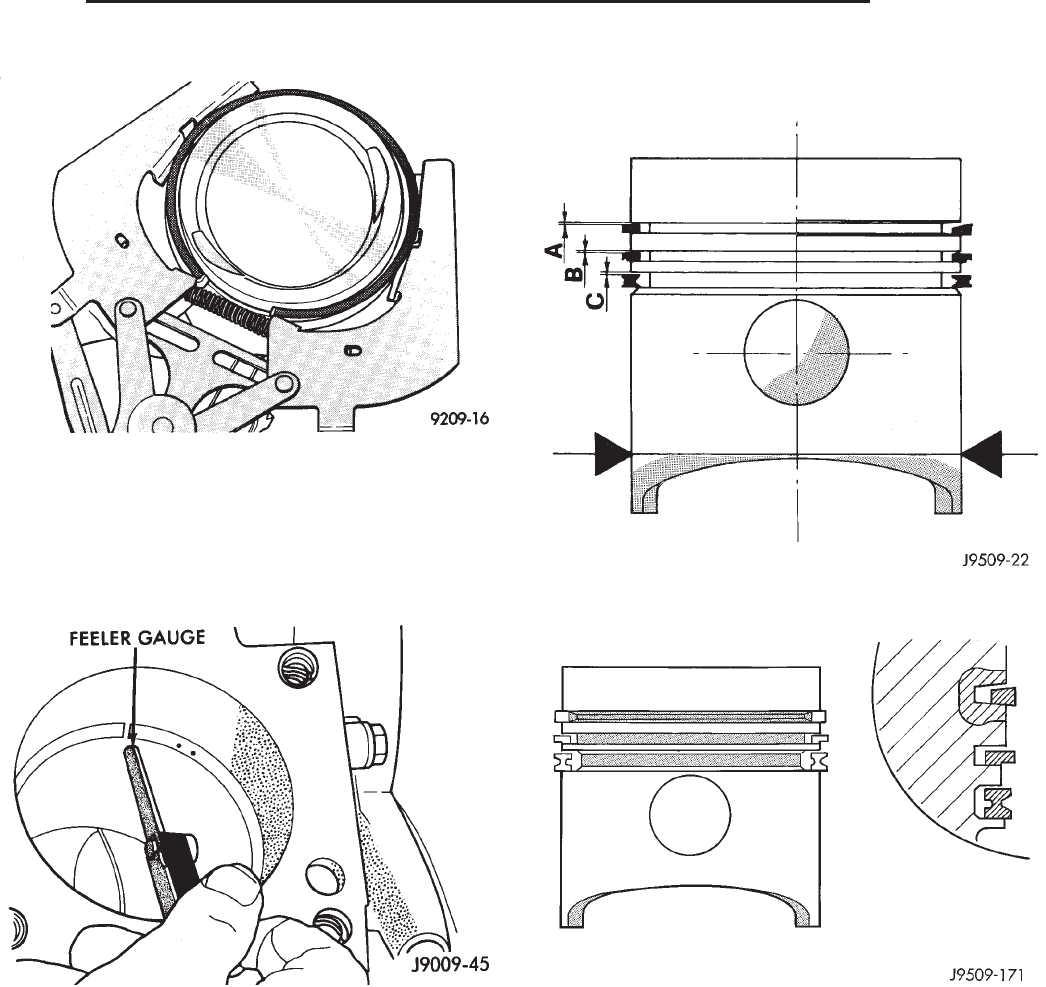 9209-16

A
B
C

J9509-22

FEELER GAUGE

J9009-45

J9509-171